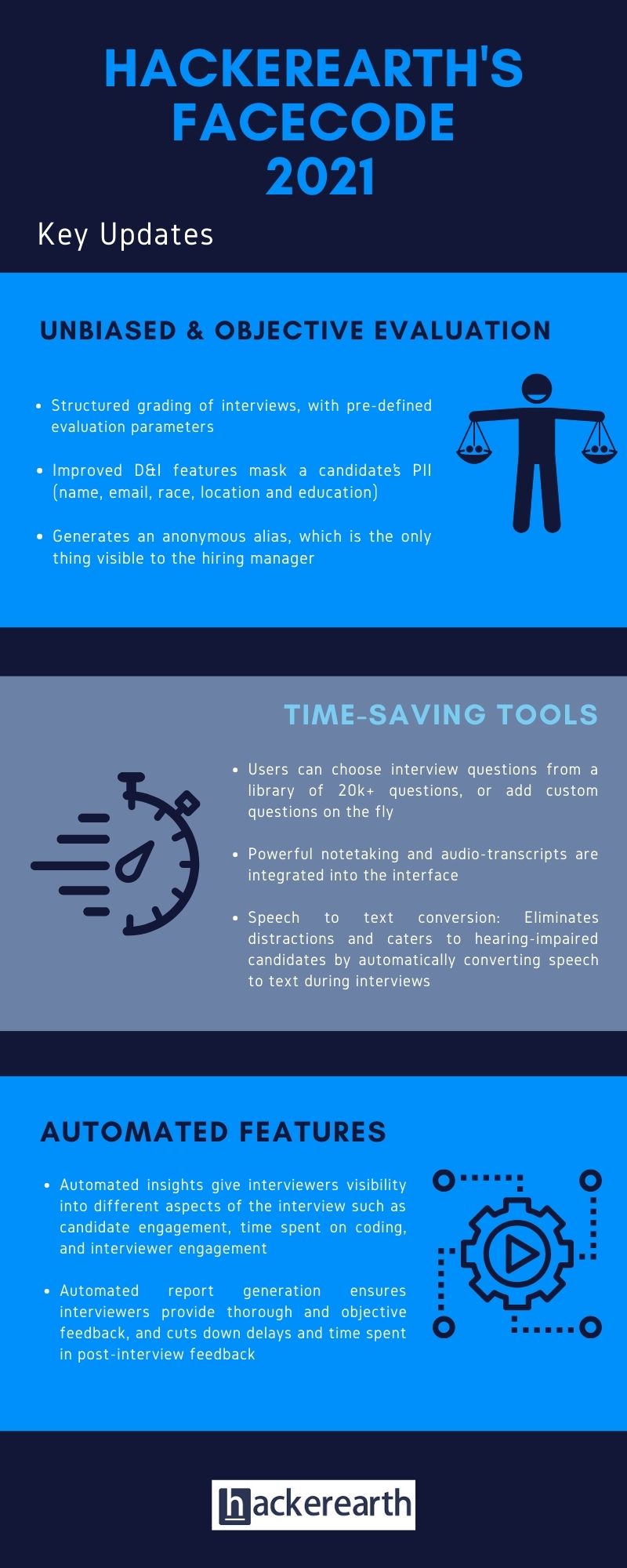 HACKEREARTH'S FACECODE 2021

Key Updates

UNBIASED & OBJECTIVE EVALUATION

• Structured grading of interviews, with pre-defined evaluation parameters

• Improved D&I features mask a candidate's PII (name, email, race, location and education)

• Generates an anonymous alias, which is the only thing visible to the hiring manager

TIME-SAVING TOOLS

• Users can choose interview questions from a library of 20k+ questions, or add custom questions on the fly

• Powerful notetaking and audio-transcripts are integrated into the interface

• Speech to text conversion: Eliminates distractions and caters to hearing-impaired candidates by automatically converting speech to text during interviews

AUTOMATED FEATURES

• Automated insights give interviewers visibility into different aspects of the interview such as candidate engagement, time spent on coding, and interviewer engagement

• Automated report generation ensures interviewers provide thorough and objective feedback, and cuts down delays and time spent in post-interview feedback

hackerearth